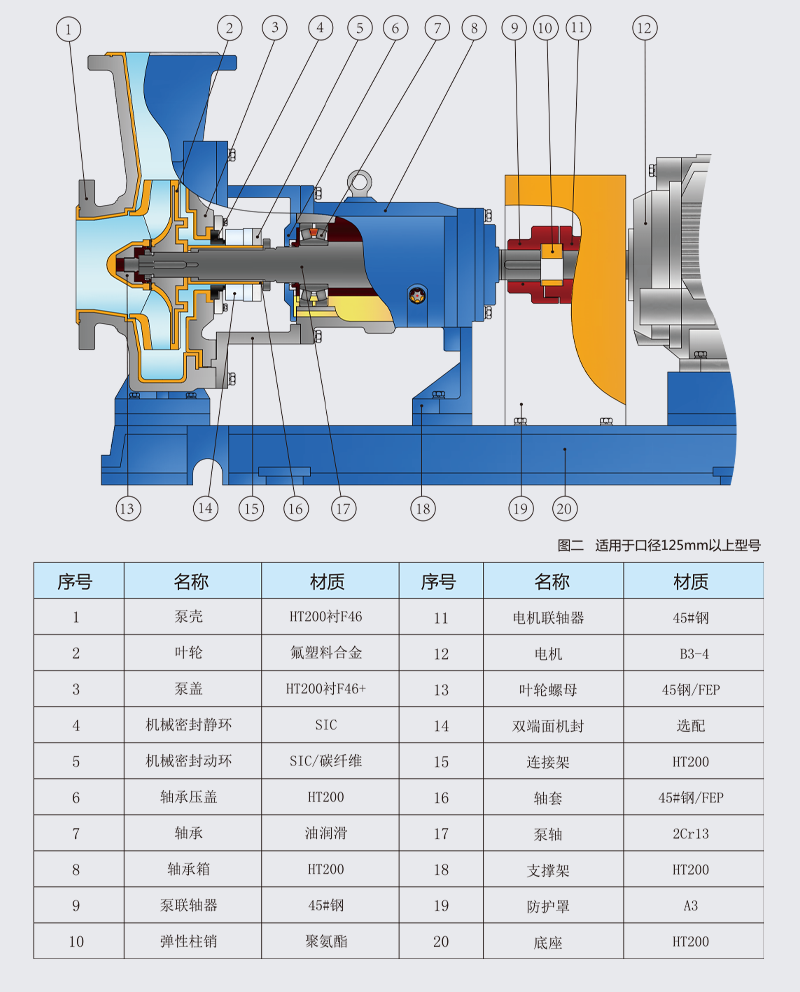 1 2 3 4 5 6 7 8 9 10 11 12

13 14 15 16 17 18 19 20

图二 适用于口径125mm以上型号

| 序号 | 名称 | 材质 | 序号 | 名称 | 材质 |
|---|---|---|---|---|---|
| 1 | 泵壳 | HT200衬F46 | 11 | 电机联轴器 | 45#钢 |
| 2 | 叶轮 | 氟塑料合金 | 12 | 电机 | B3-4 |
| 3 | 泵盖 | HT200衬F46+ | 13 | 叶轮螺母 | 45钢/FEP |
| 4 | 机械密封静环 | SIC | 14 | 双端面机封 | 选配 |
| 5 | 机械密封动环 | SIC/碳纤维 | 15 | 连接架 | HT200 |
| 6 | 轴承压盖 | HT200 | 16 | 轴套 | 45#钢/FEP |
| 7 | 轴承 | 油润滑 | 17 | 泵轴 | 2Cr13 |
| 8 | 轴承箱 | HT200 | 18 | 支撑架 | HT200 |
| 9 | 泵联轴器 | 45#钢 | 19 | 防护罩 | A3 |
| 10 | 弹性柱销 | 聚氨酯 | 20 | 底座 | HT200 |