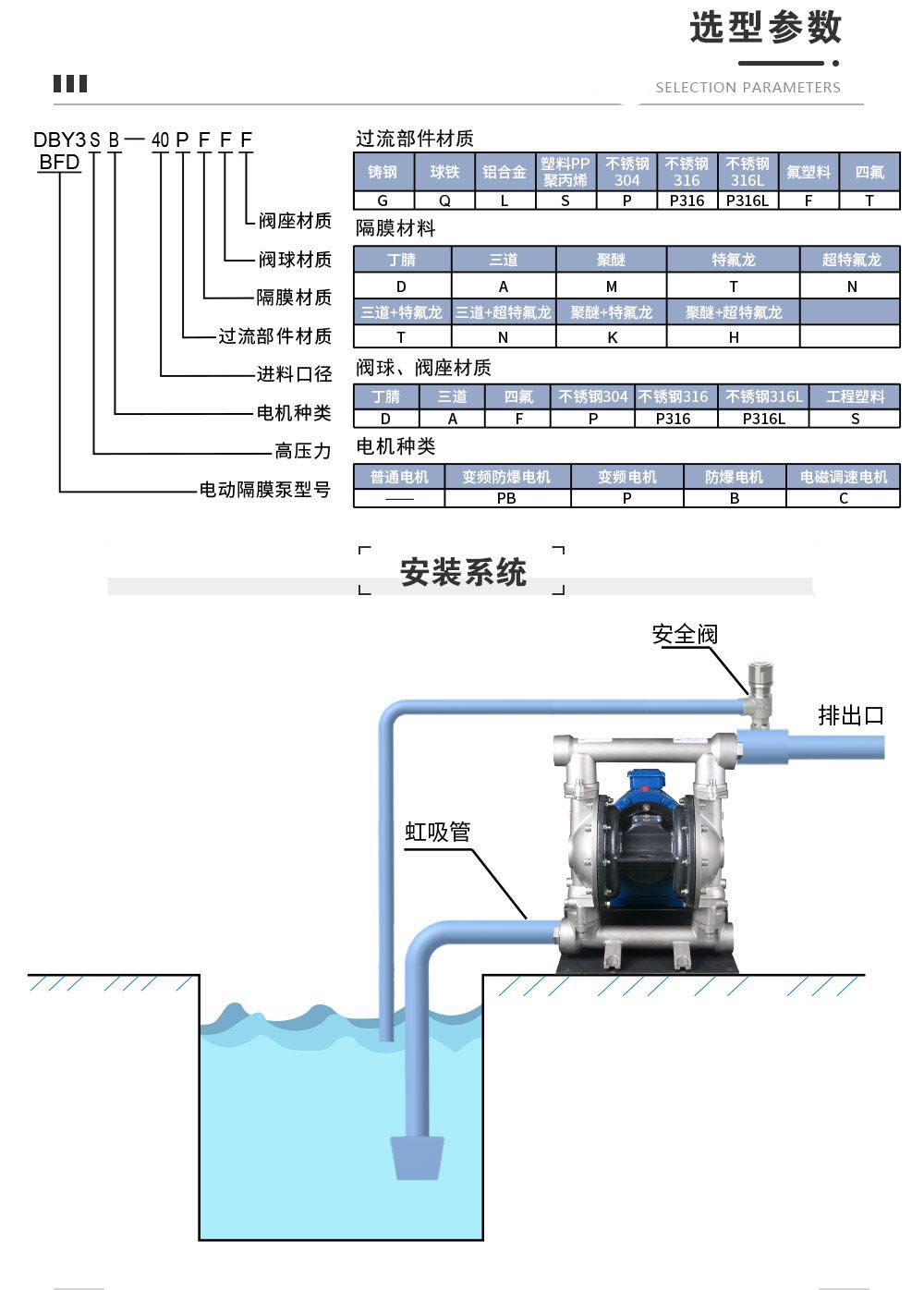 选型参数

SELECTION PARAMETERS

DBY3 S B — 40 P F F F
BFD

阀座材质
阀球材质
隔膜材质
过流部件材质
进料口径
电机种类
高压力
电动隔膜泵型号

过流部件材质

| 铸钢 | 球铁 | 铝合金 | 塑料PP 聚丙烯 | 不锈钢 304 | 不锈钢 316 | 不锈钢 316L | 氟塑料 | 四氟 |
|---|---|---|---|---|---|---|---|---|
| G | Q | L | S | P | P316 | P316L | F | T |

隔膜材料

| 丁腈 | 三道 | 聚醚 | 特氟龙 | 超特氟龙 |
|---|---|---|---|---|
| D | A | M | T | N |
| 三道+特氟龙 | 三道+超特氟龙 | 聚醚+特氟龙 | 聚醚+超特氟龙 | |
| T | N | K | H | |

阀球、阀座材质

| 丁腈 | 三道 | 四氟 | 不锈钢304 | 不锈钢316 | 不锈钢316L | 工程塑料 |
|---|---|---|---|---|---|---|
| D | A | F | P | P316 | P316L | S |

电机种类

| 普通电机 | 变频防爆电机 | 变频电机 | 防爆电机 | 电磁调速电机 |
|---|---|---|---|---|
| —— | PB | P | B | C |

安装系统

安全阀
排出口
虹吸管